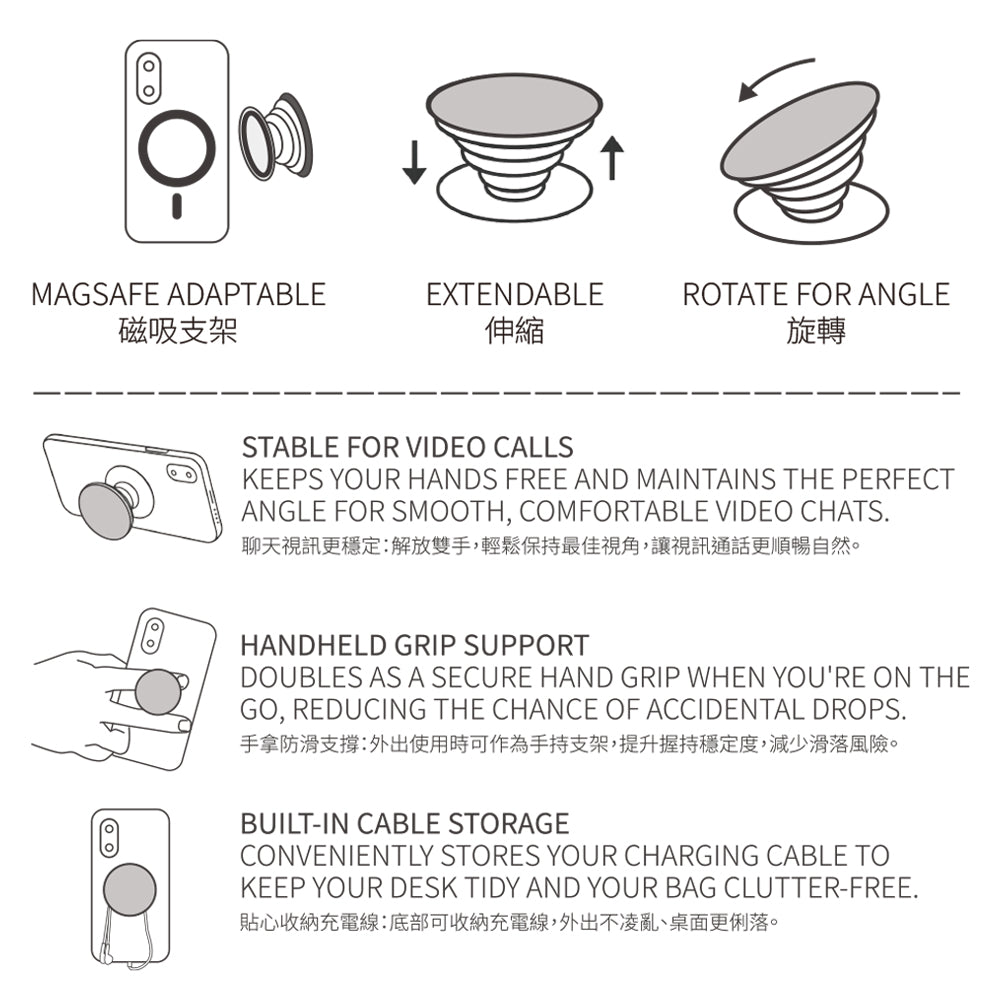 MAGSAFE ADAPTABLE
磁吸支架

EXTENDABLE
伸縮

ROTATE FOR ANGLE
旋轉

STABLE FOR VIDEO CALLS
KEEPS YOUR HANDS FREE AND MAINTAINS THE PERFECT ANGLE FOR SMOOTH, COMFORTABLE VIDEO CHATS.
聊天視訊更穩定:解放雙手,輕鬆保持最佳視角,讓視訊通話更順暢自然。

HANDHELD GRIP SUPPORT
DOUBLES AS A SECURE HAND GRIP WHEN YOU'RE ON THE GO, REDUCING THE CHANCE OF ACCIDENTAL DROPS.
手拿防滑支撐:外出使用時可作為手持支架,提升握持穩定度,減少滑落風險。

BUILT-IN CABLE STORAGE
CONVENIENTLY STORES YOUR CHARGING CABLE TO KEEP YOUR DESK TIDY AND YOUR BAG CLUTTER-FREE.
貼心收納充電線:底部可收納充電線,外出不凌亂、桌面更俐落。